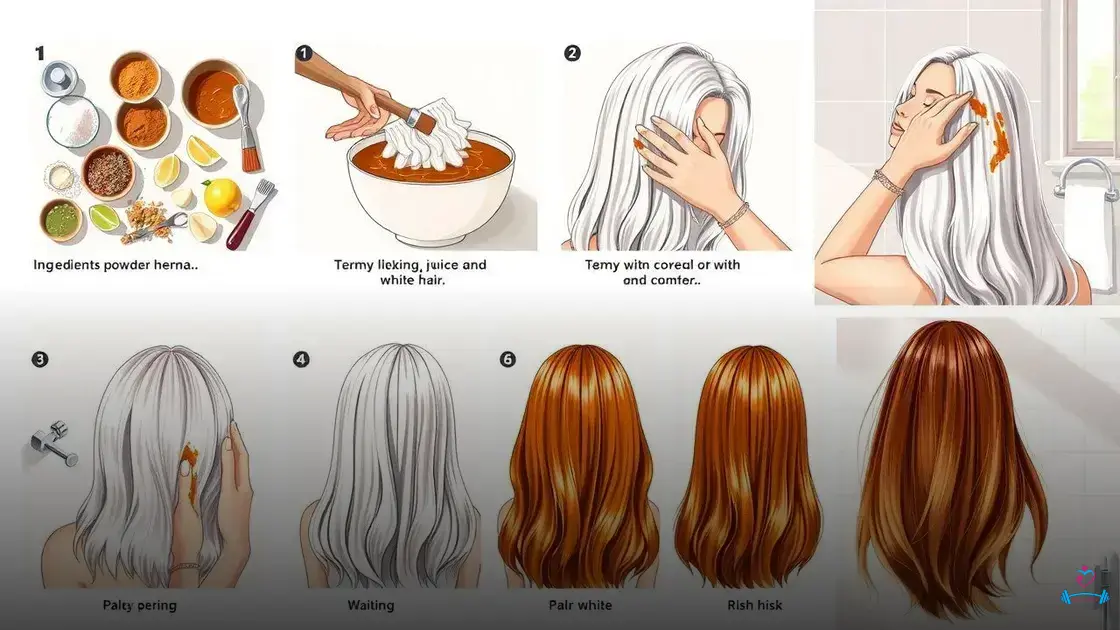 1

Ingedients powder herna..

1

Termy lleking, juice and white hair.

2

Temy witn coreal or with and comter..

3

Palty pering

4

Waiting

6

Palr white

Rish hisk